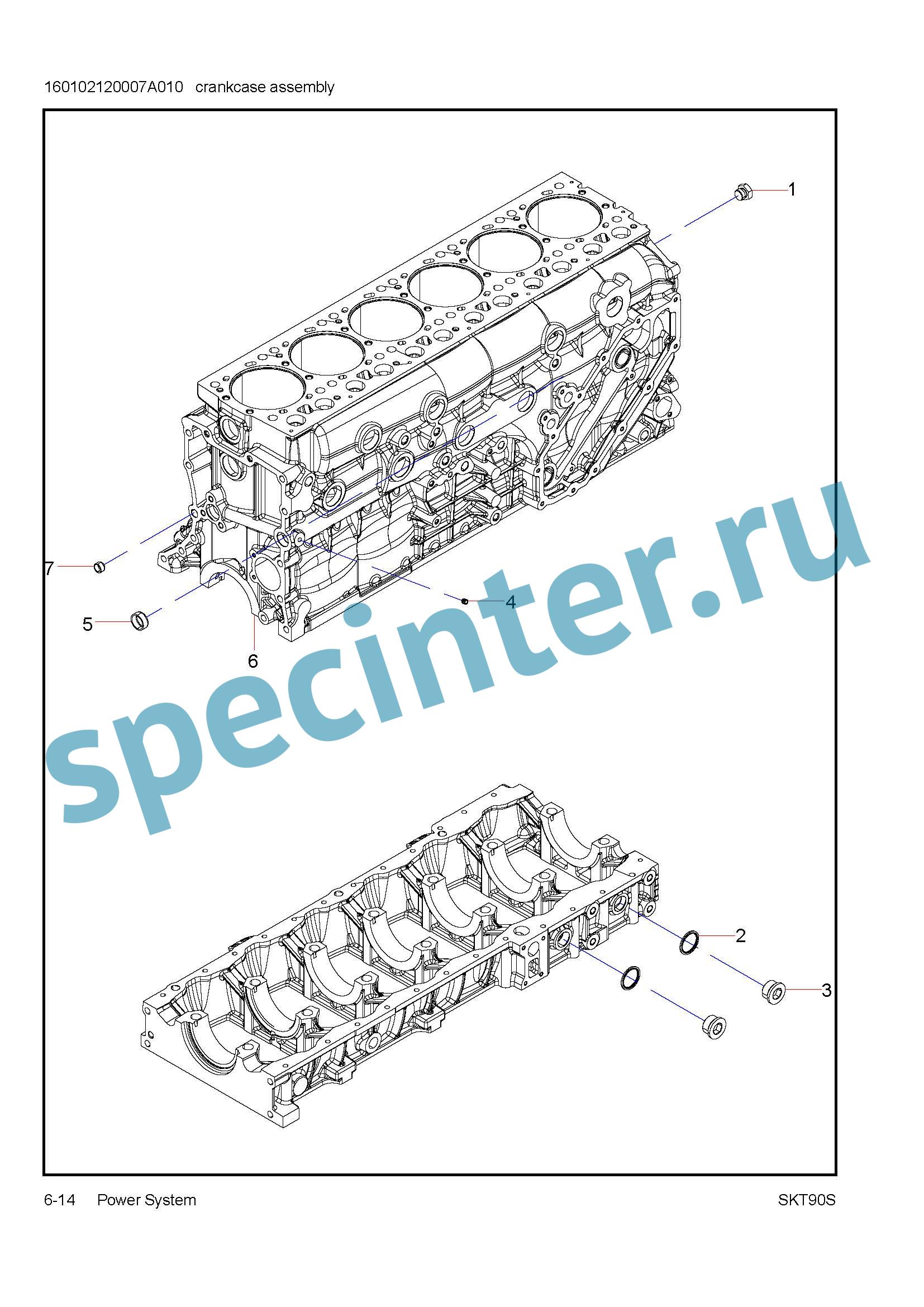 160102120007A010 crankcase assembly

1

7

4

5

6

specinter.ru

2

3

6-14 Power System

SKT90S