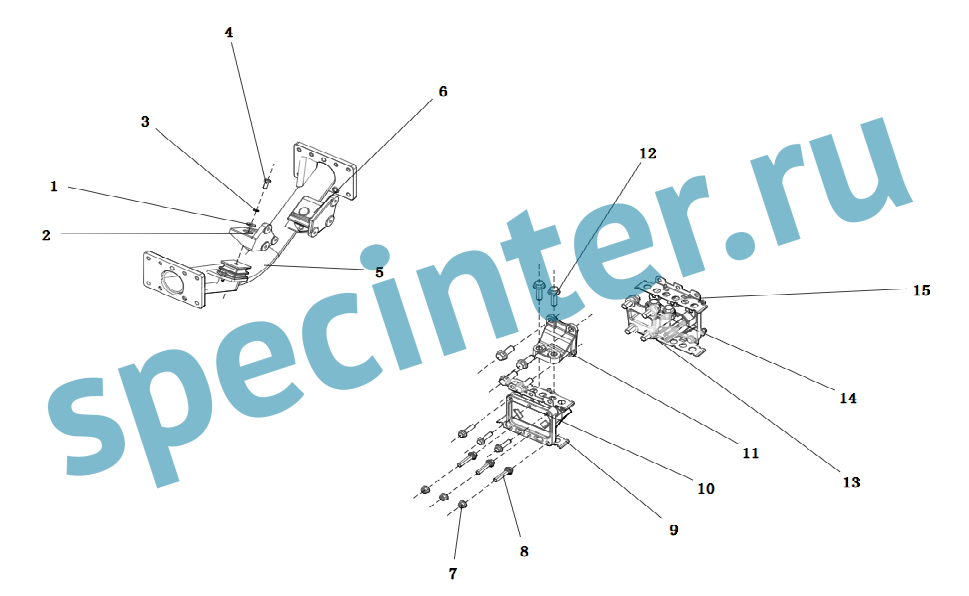 4
6
3
1
2
5
12
15
14
11
13
10
9
8
7
specinter.ru